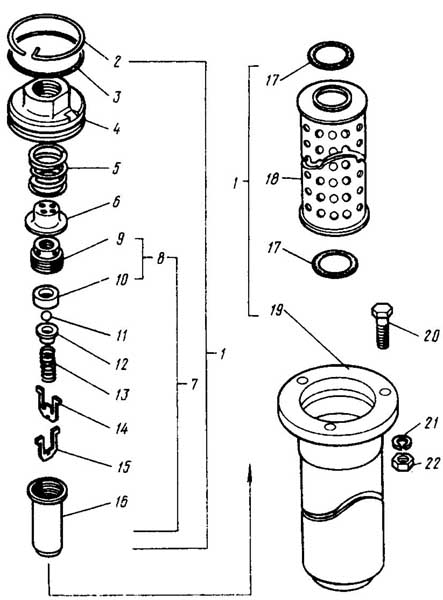 2
3
4
5
6
9
8
10
11
12
13
14
15
16
7
1
17
1
18
17
19
20
21
22